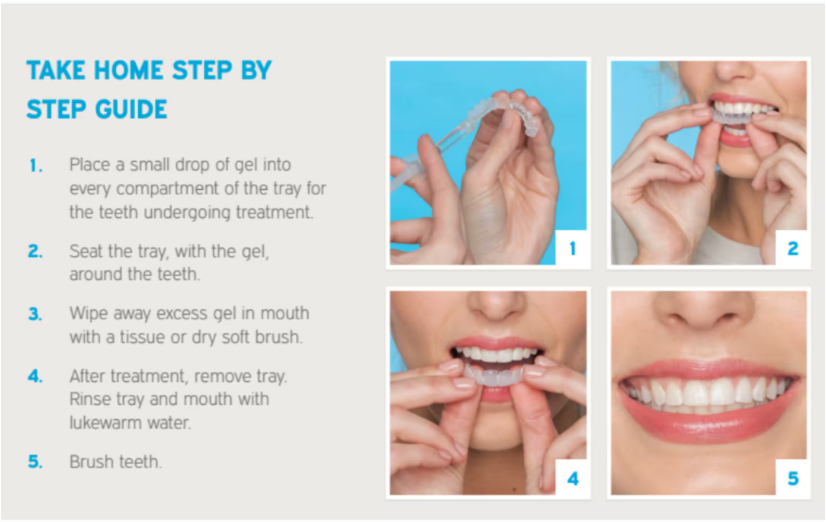 TAKE HOME STEP BY STEP GUIDE

1. Place a small drop of gel into every compartment of the tray for the teeth undergoing treatment.

2. Seat the tray, with the gel, around the teeth.

3. Wipe away excess gel in mouth with a tissue or dry soft brush.

4. After treatment, remove tray. Rinse tray and mouth with lukewarm water.

5. Brush teeth.

1

2

4

5